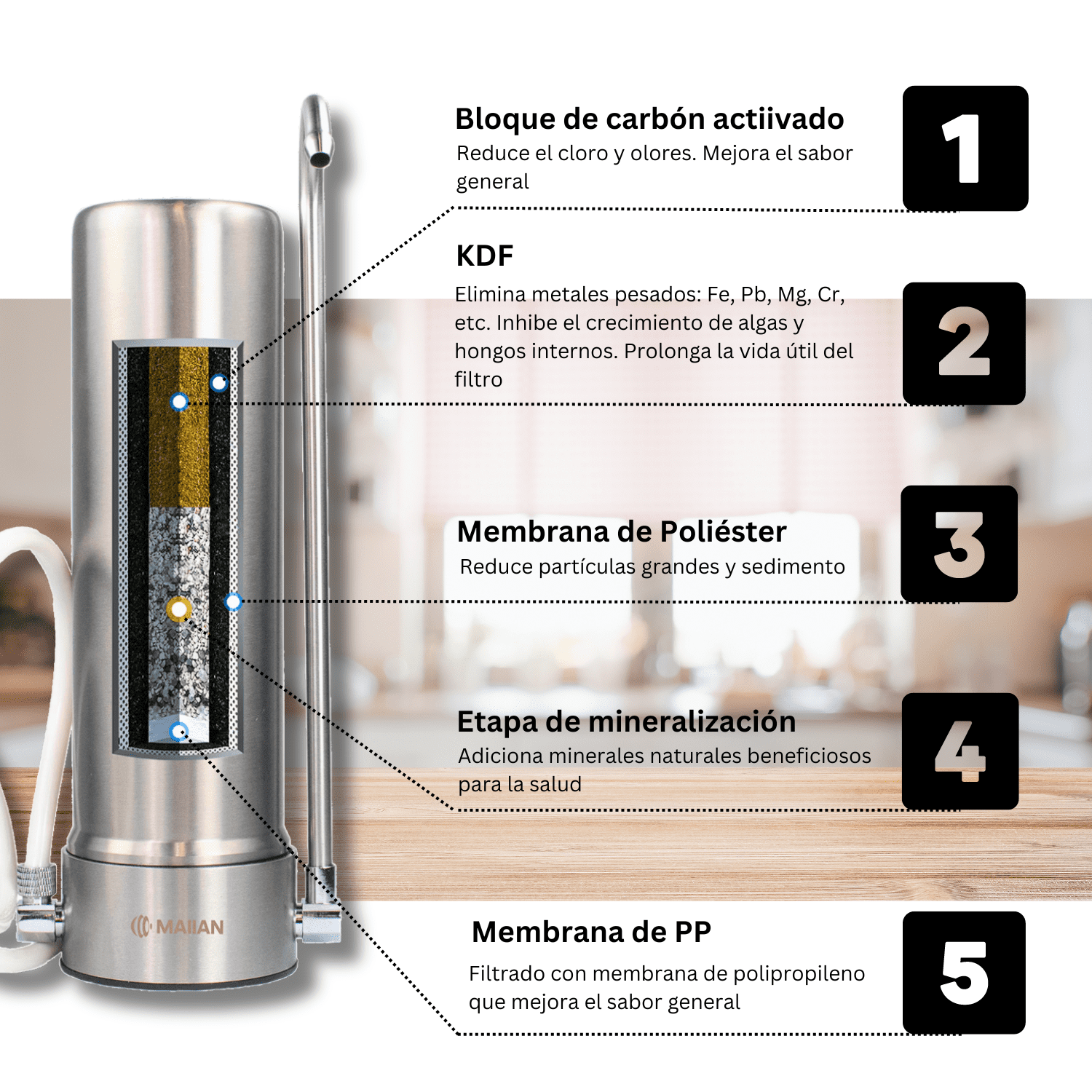 Bloque de carbón actiivado
Reduce el cloro y olores. Mejora el sabor general

1

KDF
Elimina metales pesados: Fe, Pb, Mg, Cr, etc. Inhibe el crecimiento de algas y hongos internos. Prolonga la vida útil del filtro

2

Membrana de Poliéster
Reduce partículas grandes y sedimento

3

Etapa de mineralización
Adiciona minerales naturales beneficiosos para la salud

4

Membrana de PP
Filtrado con membrana de polipropileno que mejora el sabor general

5

MAIIAN